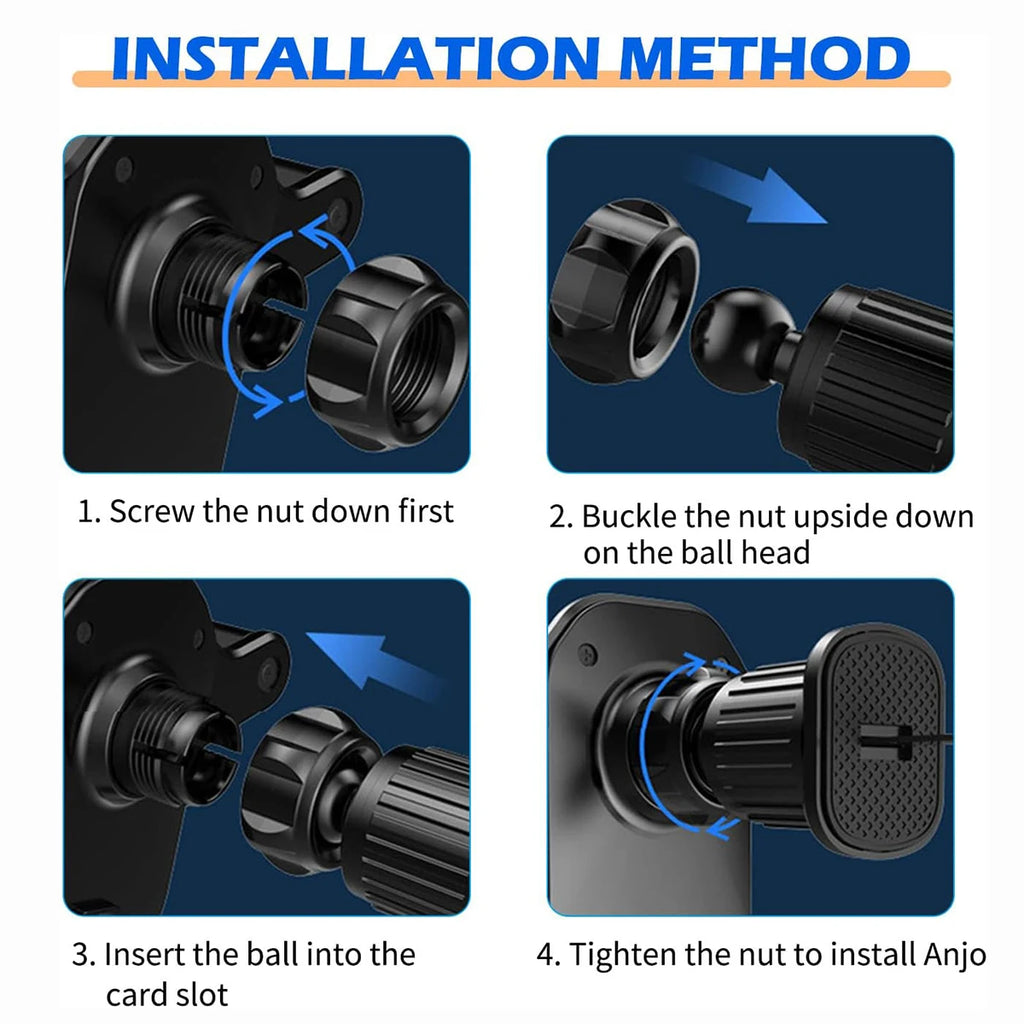 INSTALLATION METHOD

1. Screw the nut down first

2. Buckle the nut upside down on the ball head

3. Insert the ball into the card slot

4. Tighten the nut to install Anjo