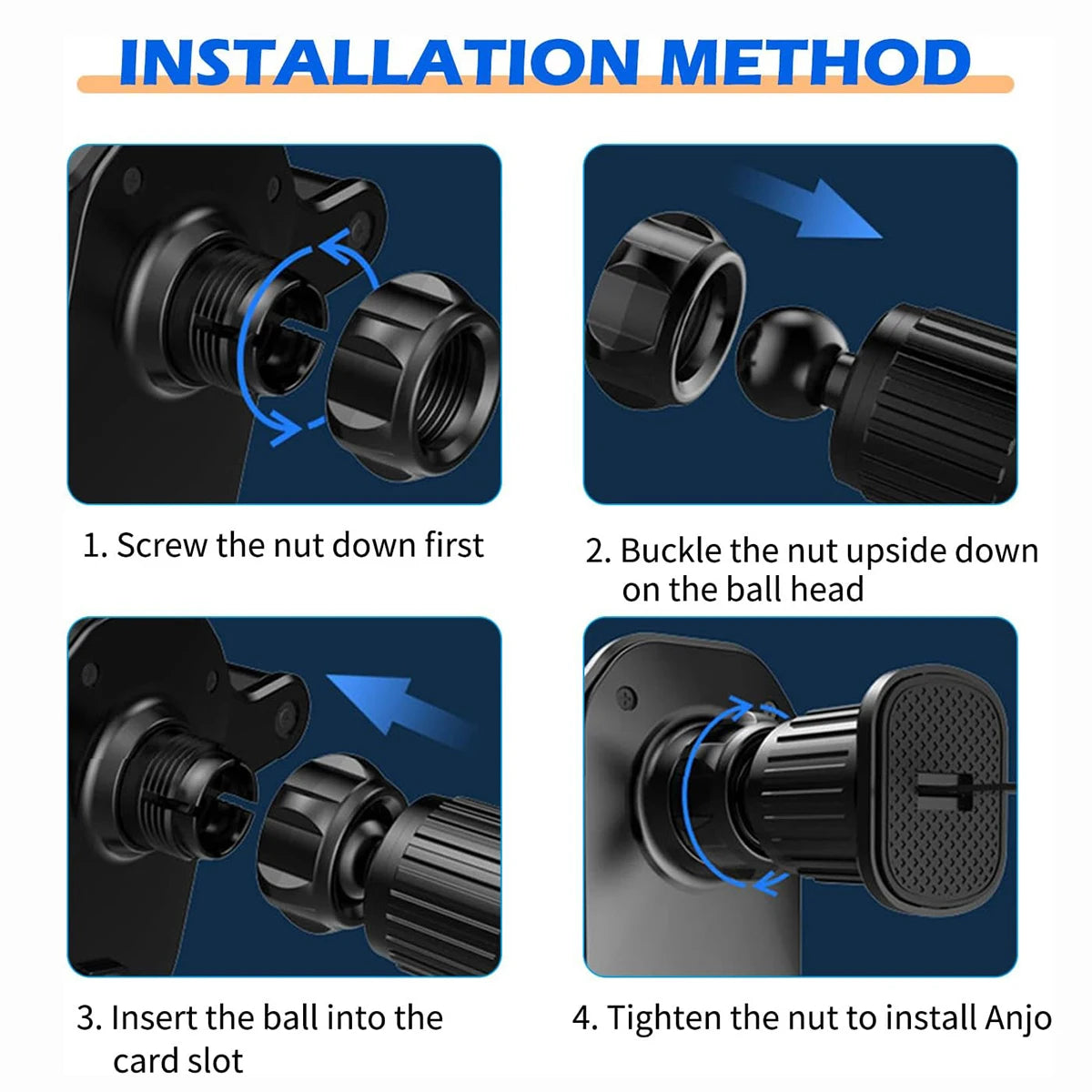 INSTALLATION METHOD

1. Screw the nut down first

2. Buckle the nut upside down on the ball head

3. Insert the ball into the card slot

4. Tighten the nut to install Anjo